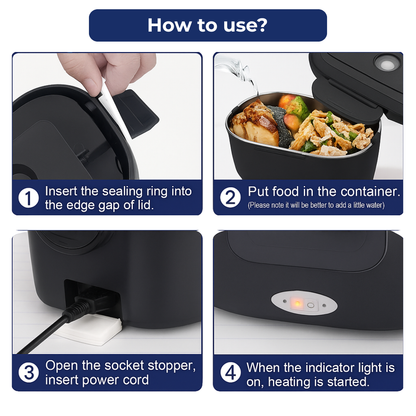 How to use?

1 Insert the sealing ring into the edge gap of lid.

2 Put food in the container. (Please note it will be better to add a little water)

3 Open the socket stopper, insert power cord

4 When the indicator light is on, heating is started.