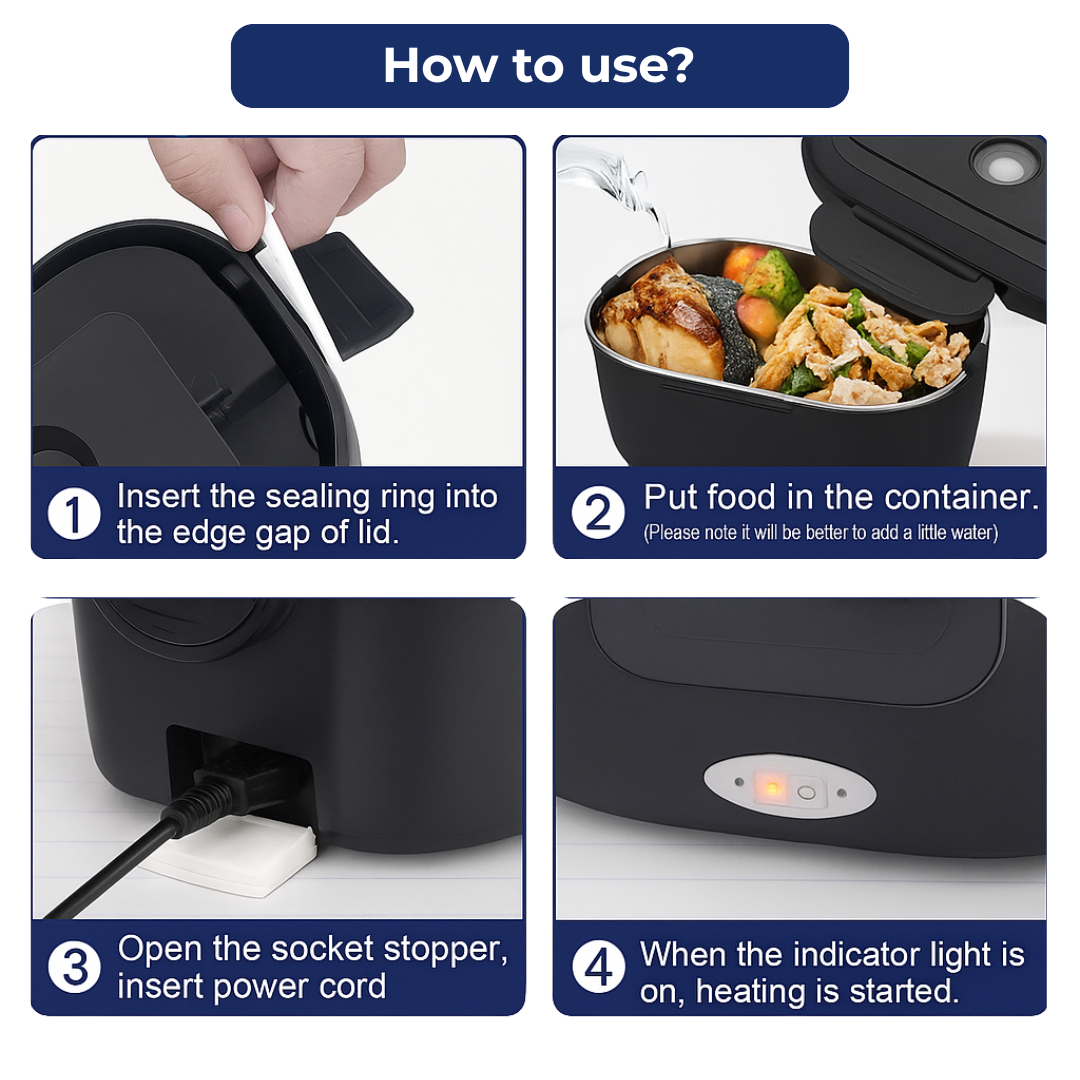 How to use?

1 Insert the sealing ring into the edge gap of lid.

2 Put food in the container.
(Please note it will be better to add a little water)

3 Open the socket stopper, insert power cord

4 When the indicator light is on, heating is started.